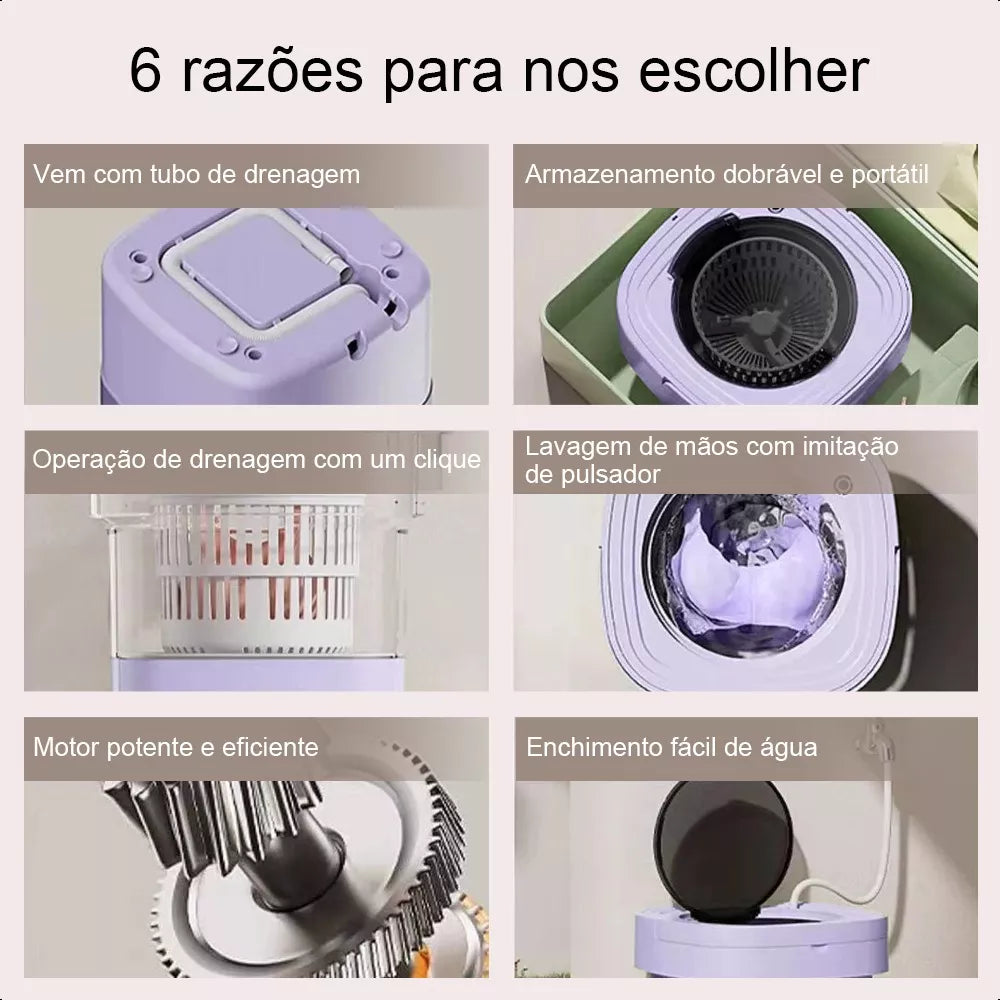 6 razões para nos escolher

Vem com tubo de drenagem

Armazenamento dobrável e portátil

Operação de drenagem com um clique

Lavagem de mãos com imitação de pulsador

Motor potente e eficiente

Enchimento fácil de água